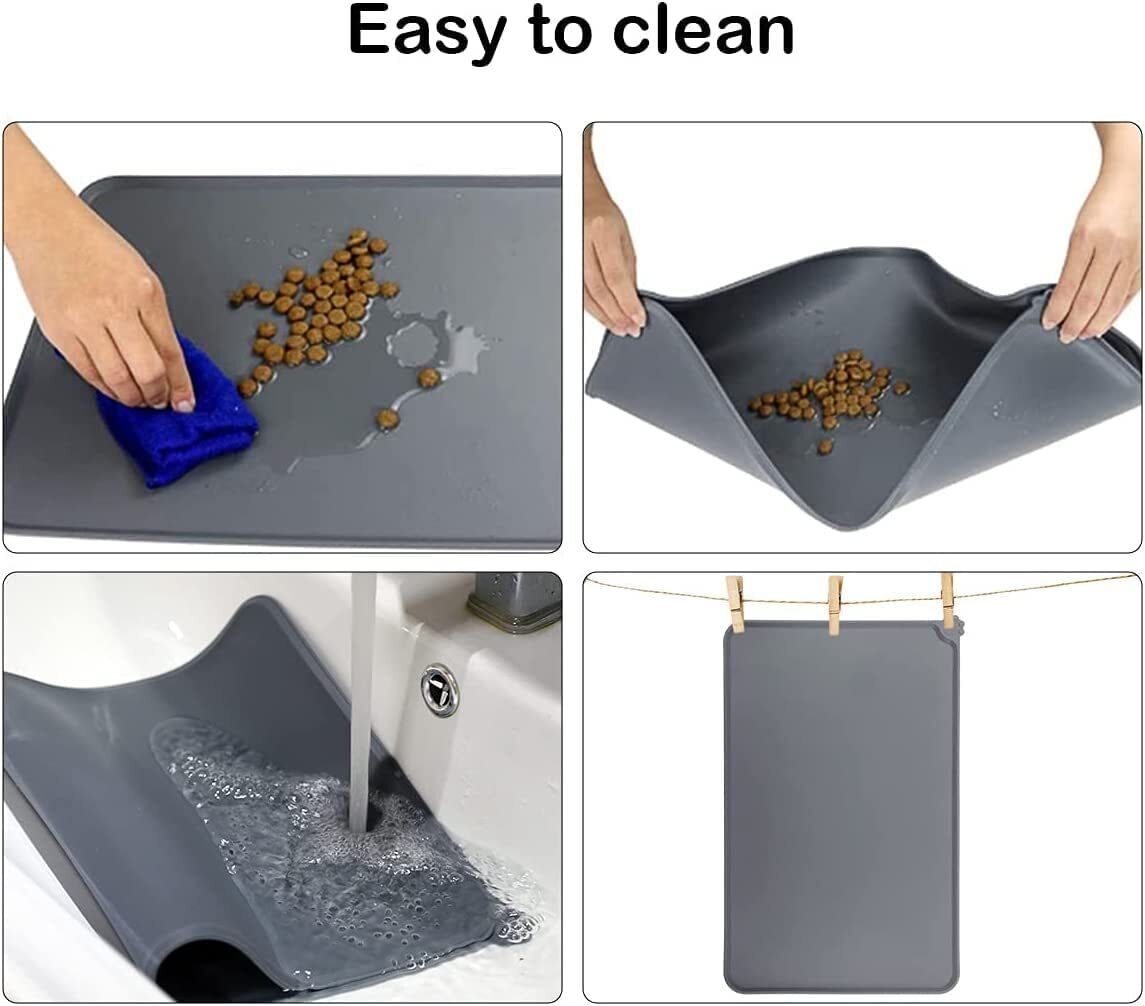 Easy to clean